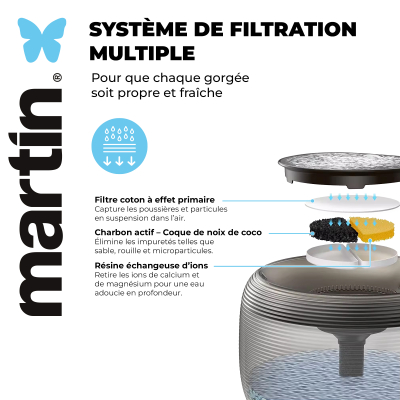 martin®

SYSTÈME DE FILTRATION MULTIPLE

Pour que chaque gorgée soit propre et fraîche

Filtre coton à effet primaire
Capture les poussières et particules en suspension dans l'air.

Charbon actif – Coque de noix de coco
Élimine les impuretés telles que sable, rouille et microparticules.

Résine échangeuse d'ions
Retire les ions de calcium et de magnésium pour une eau adoucie en profondeur.