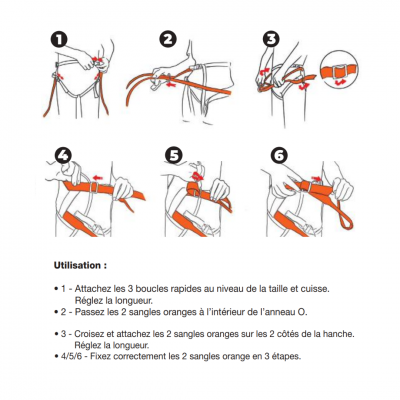 1

2

3

4

5

6

Utilisation :

• 1 - Attachez les 3 boucles rapides au niveau de la taille et cuisse. Réglez la longueur.
• 2 - Passez les 2 sangles oranges à l'intérieur de l'anneau O.

• 3 - Croisez et attachez les 2 sangles oranges sur les 2 côtés de la hanche. Réglez la longueur.
• 4/5/6 - Fixez correctement les 2 sangles orange en 3 étapes.